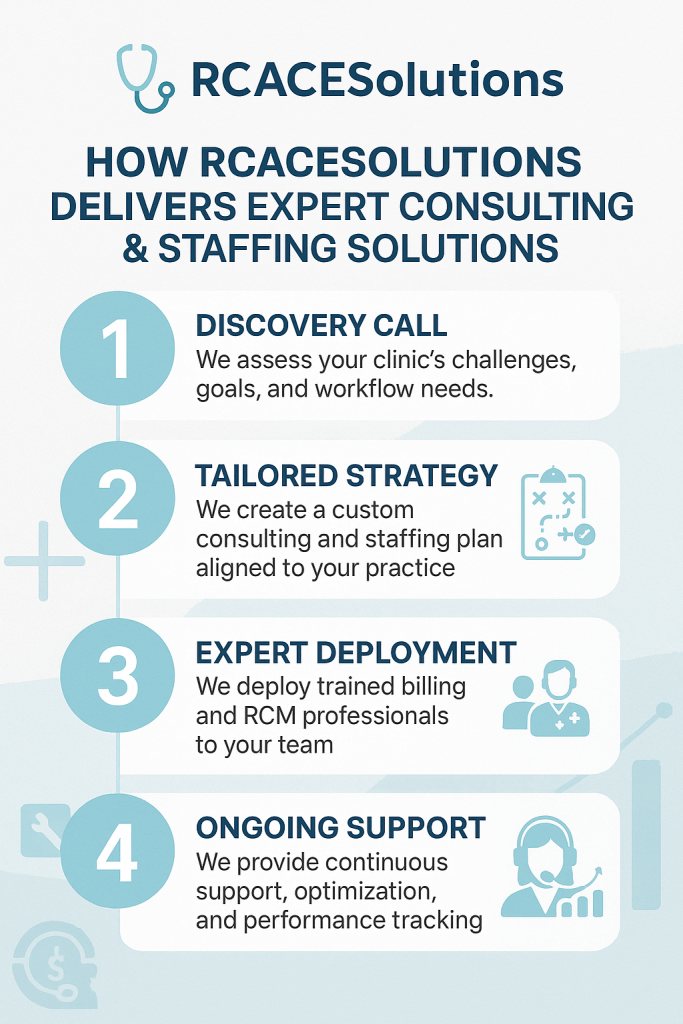 RCACESolutions

HOW RCACESOLUTIONS DELIVERS EXPERT CONSULTING & STAFFING SOLUTIONS

1
DISCOVERY CALL
We assess your clinic's challenges, goals, and workflow needs.

2
TAILORED STRATEGY
We create a custom consulting and staffing plan aligned to your practice

3
EXPERT DEPLOYMENT
We deploy trained billing and RCM professionals to your team

4
ONGOING SUPPORT
We provide continuous support, optimization, and performance tracking